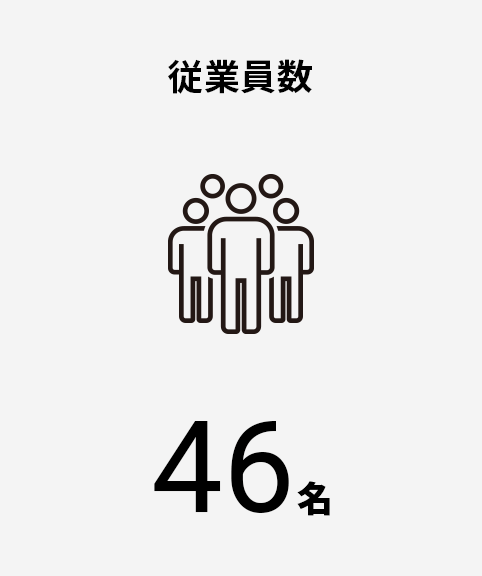 従業員数

46名