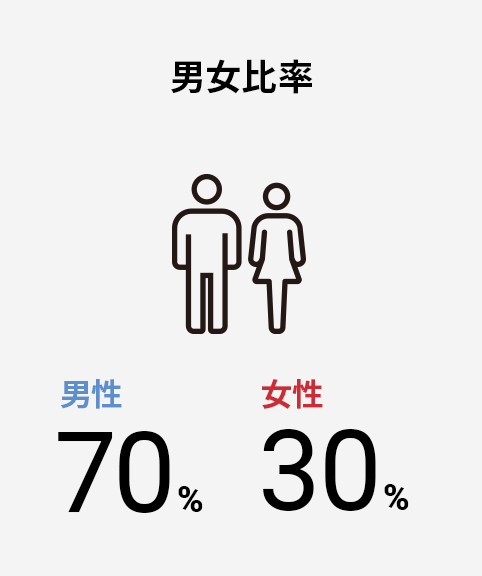 男女比率

男性

70%

女性

30%