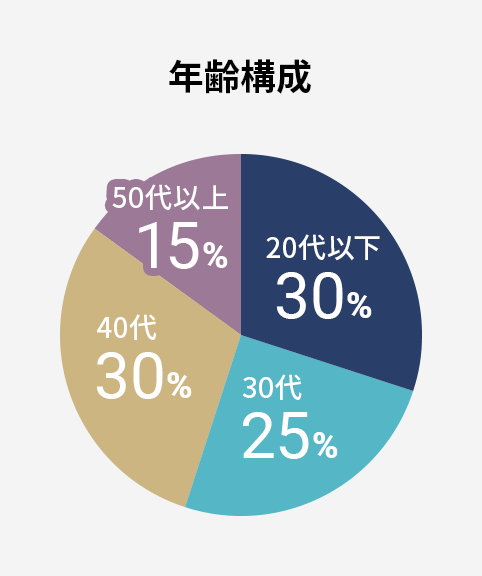 年齢構成

50代以上
15%

20代以下
30%

40代
30%

30代
25%