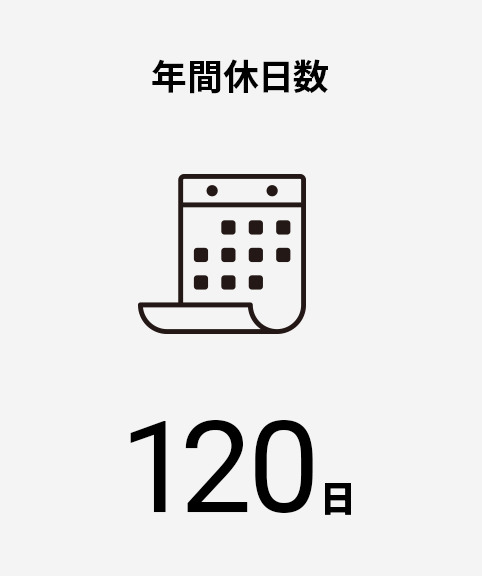 年間休日数

120日