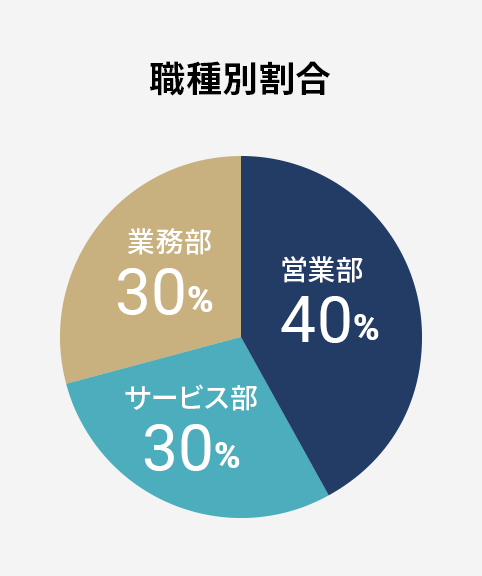 職種別割合

業務部
30%

営業部
40%

サービス部
30%