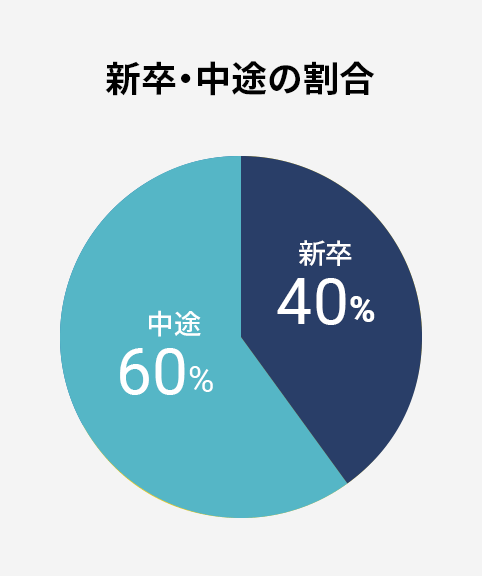 新卒・中途の割合

新卒
40%

中途
60%