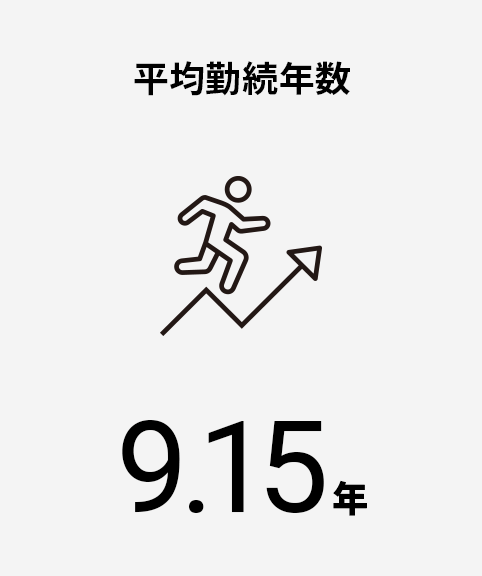 平均勤続年数

9.15年