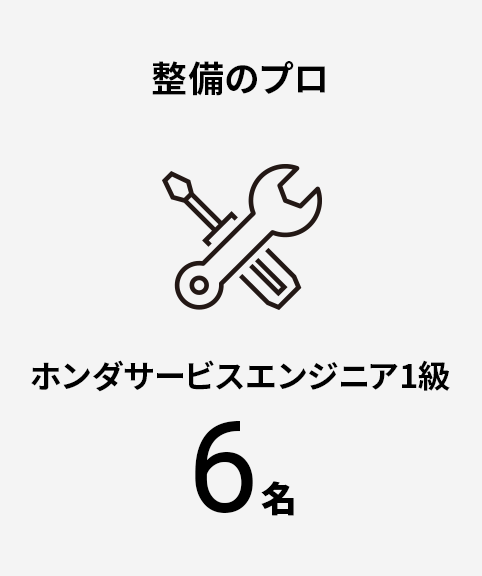 整備のプロ

ホンダサービスエンジニア1級

6名